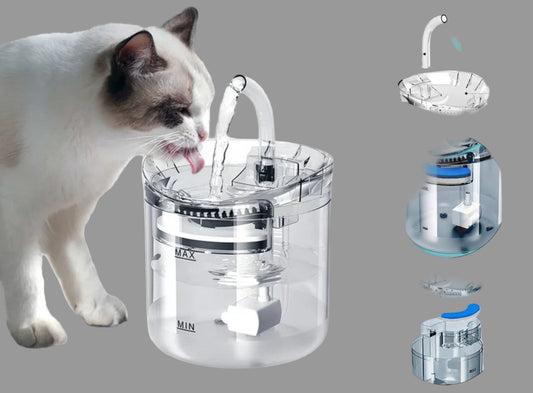 MAX

MIN